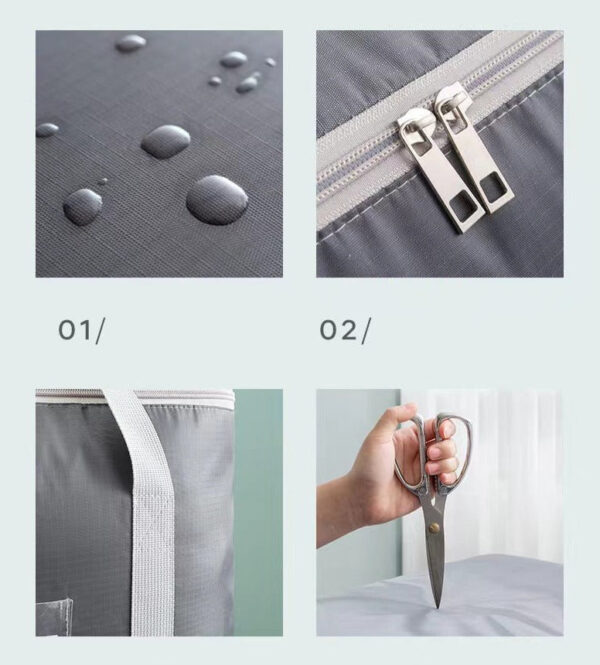 01/

02/